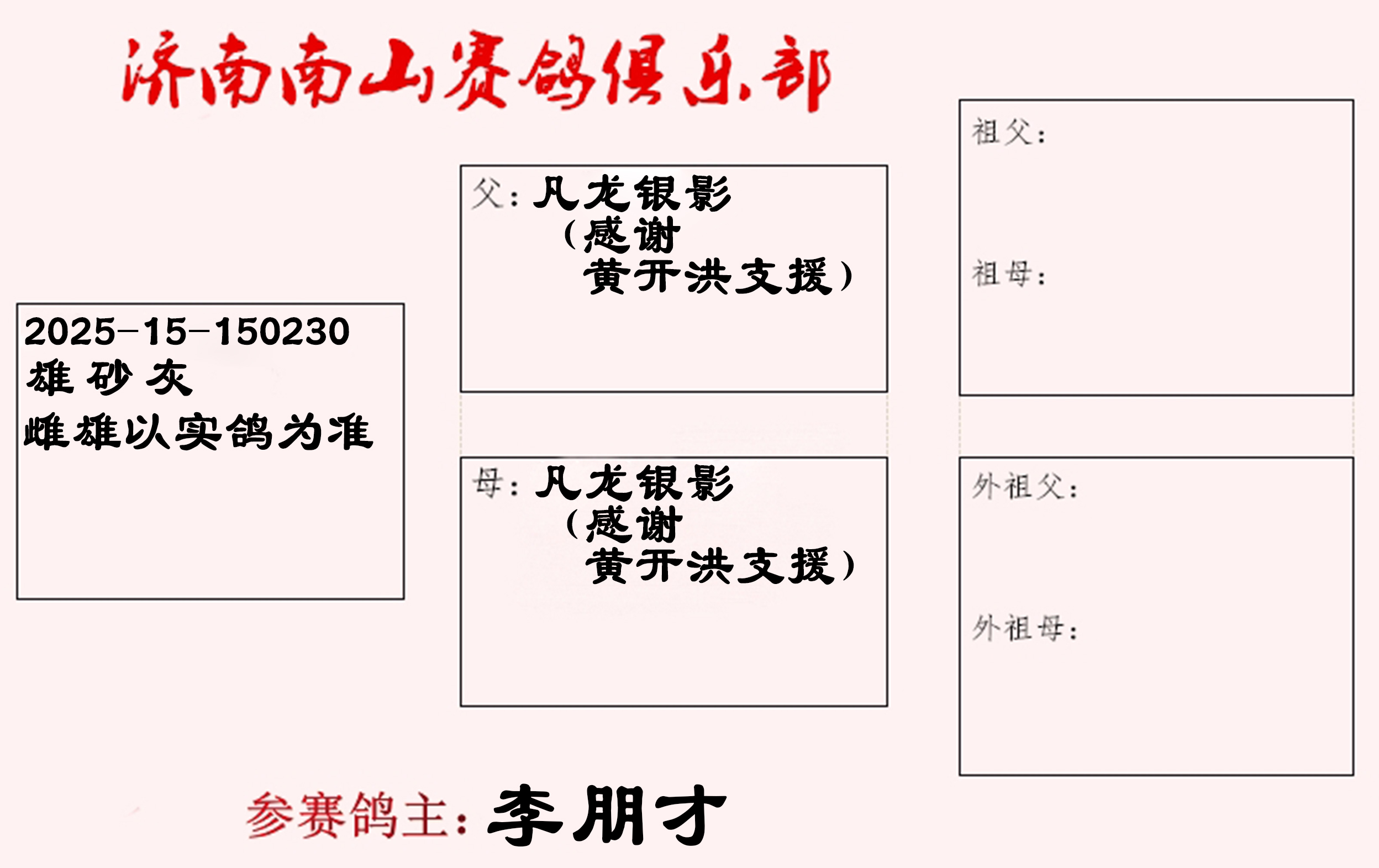 济南南山赛鸽俱乐部

2025-15-150230
雄 砂 灰
雌雄以实鸽为准

父：凡龙银影
（感谢
黄开洪支援）

母：凡龙银影
（感谢
黄开洪支援）

祖父：

祖母：

外祖父：

外祖母：

参赛鸽主：李朋才