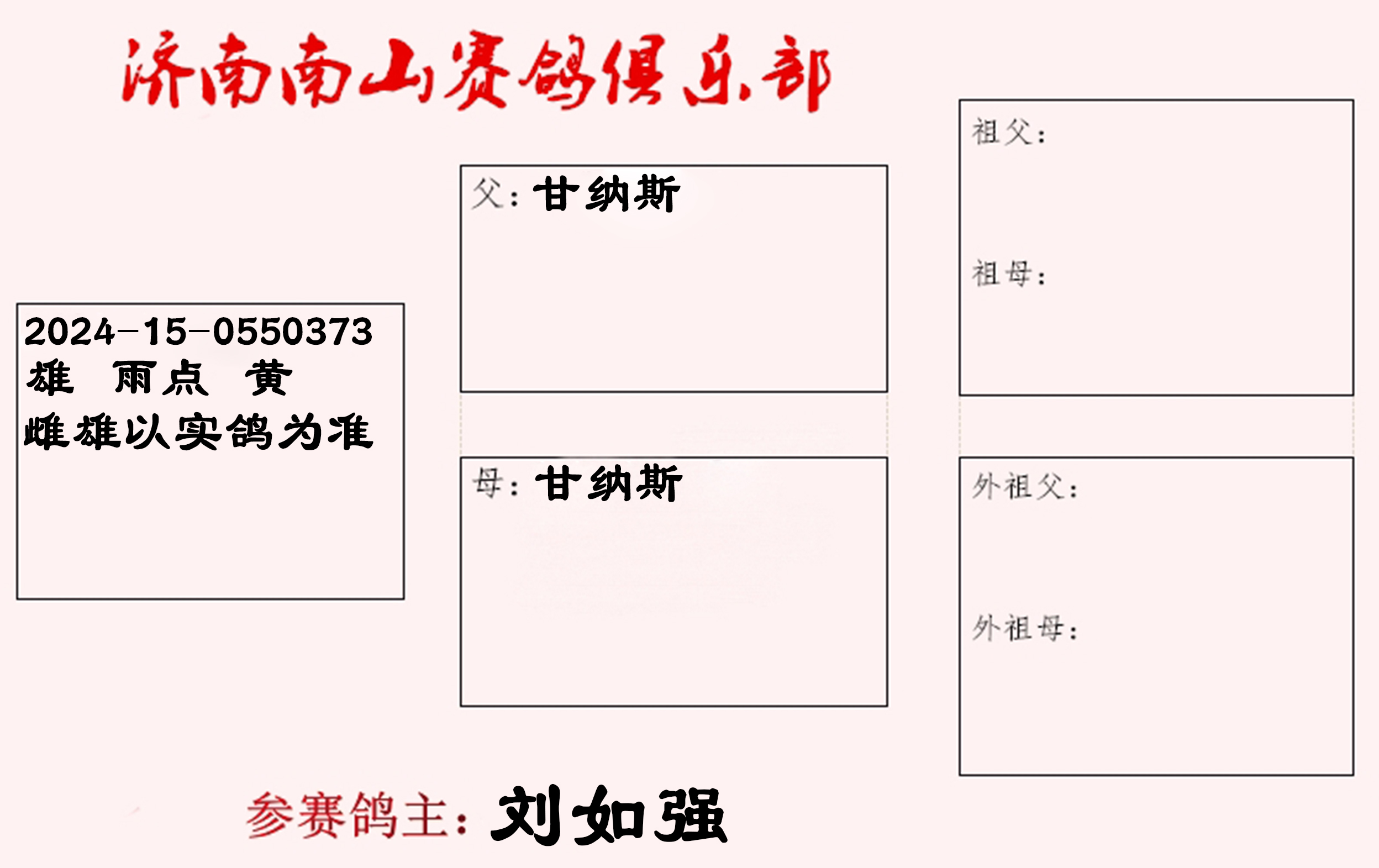 济南南山赛鸽俱乐部

2024-15-0550373
雄 雨点 黄
雌雄以实鸽为准

父：甘纳斯

母：甘纳斯

祖父：

祖母：

外祖父：

外祖母：

参赛鸽主：刘如强