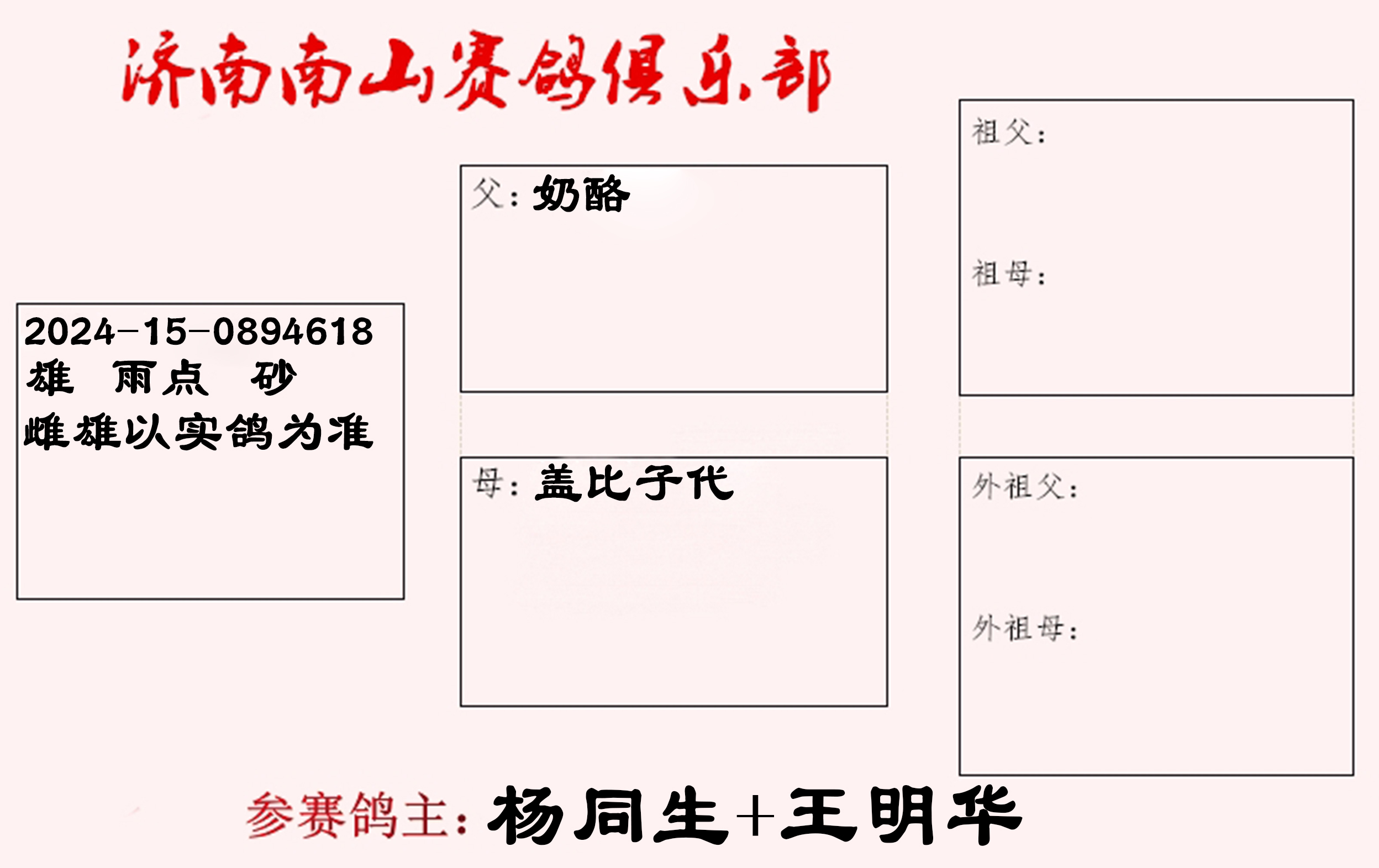 济南南山赛鸽俱乐部

2024-15-0894618
雄 雨点 砂
雌雄以实鸽为准

父：奶酪

母：盖比子代

祖父：

祖母：

外祖父：

外祖母：

参赛鸽主：杨同生+王明华