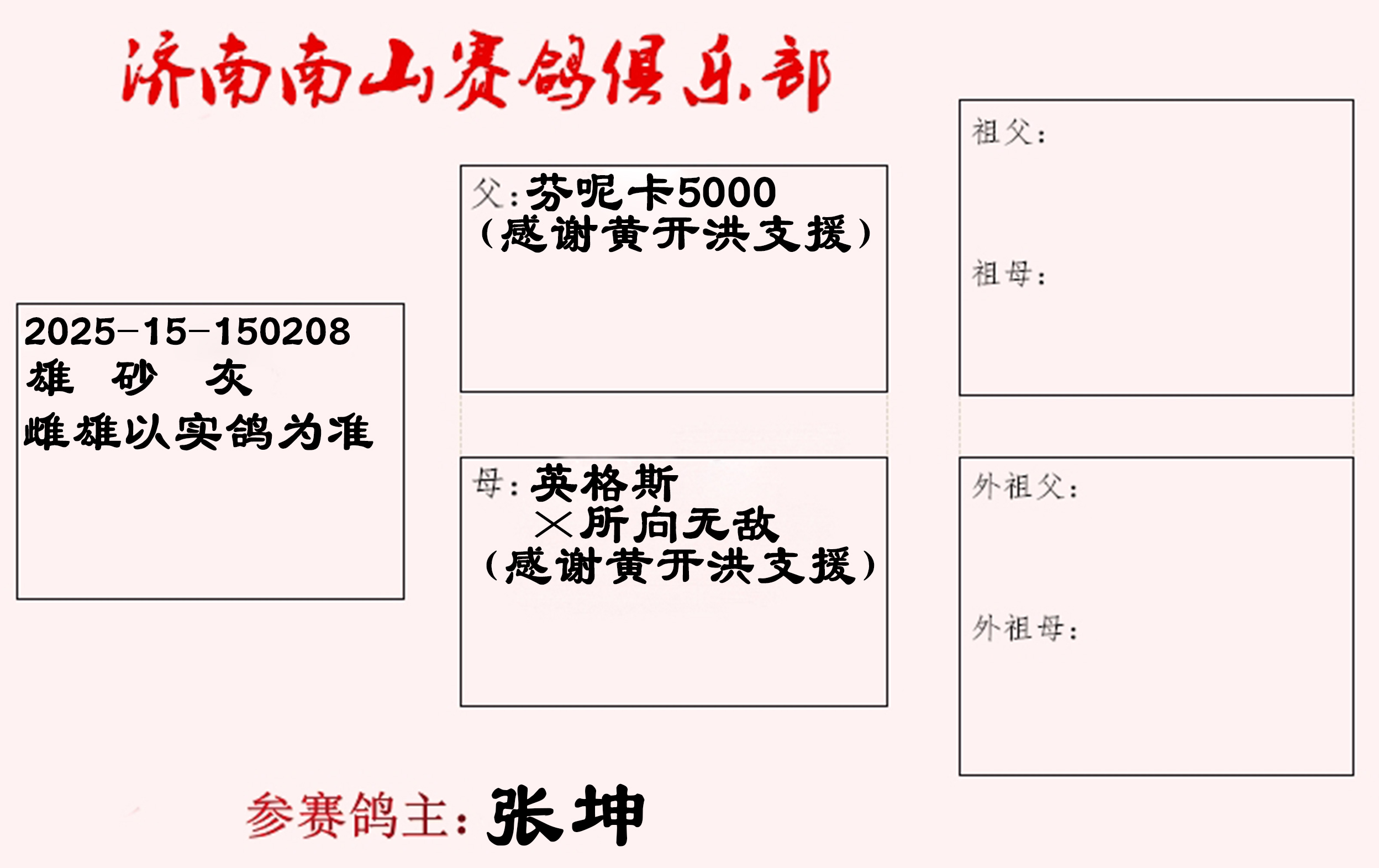 济南南山赛鸽俱乐部

2025-15-150208
雄 砂 灰
雌雄以实鸽为准

父：芬呢卡5000
（感谢黄开洪支援）

母：英格斯
×所向无敌
（感谢黄开洪支援）

祖父：

祖母：

外祖父：

外祖母：

参赛鸽主：张坤