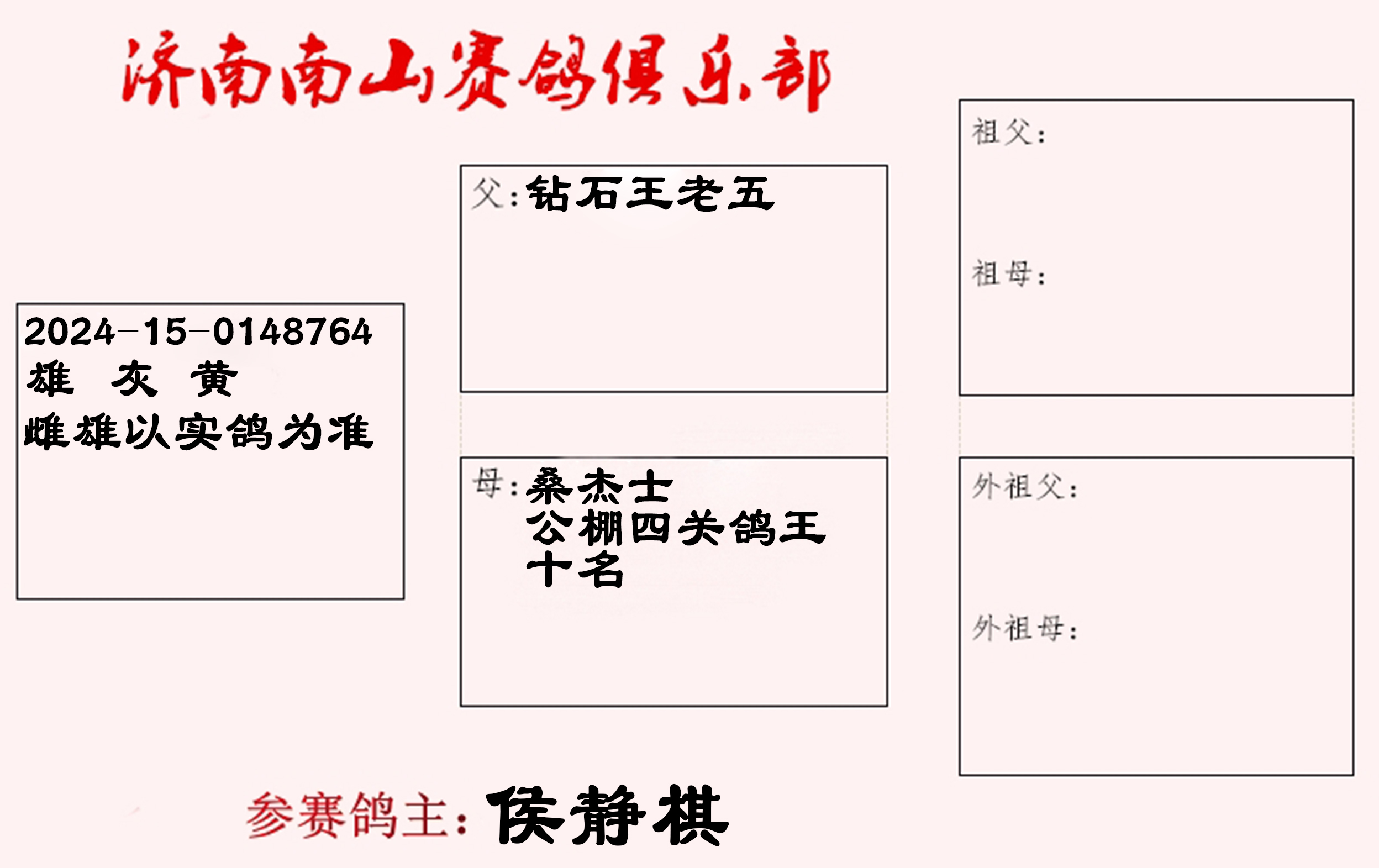 济南南山赛鸽俱乐部

2024-15-0148764
雄 灰 黄
雌雄以实鸽为准

父:钻石王老五

母:桑杰士
公棚四关鸽王
十名

祖父:

祖母:

外祖父:

外祖母:

参赛鸽主:侯静棋