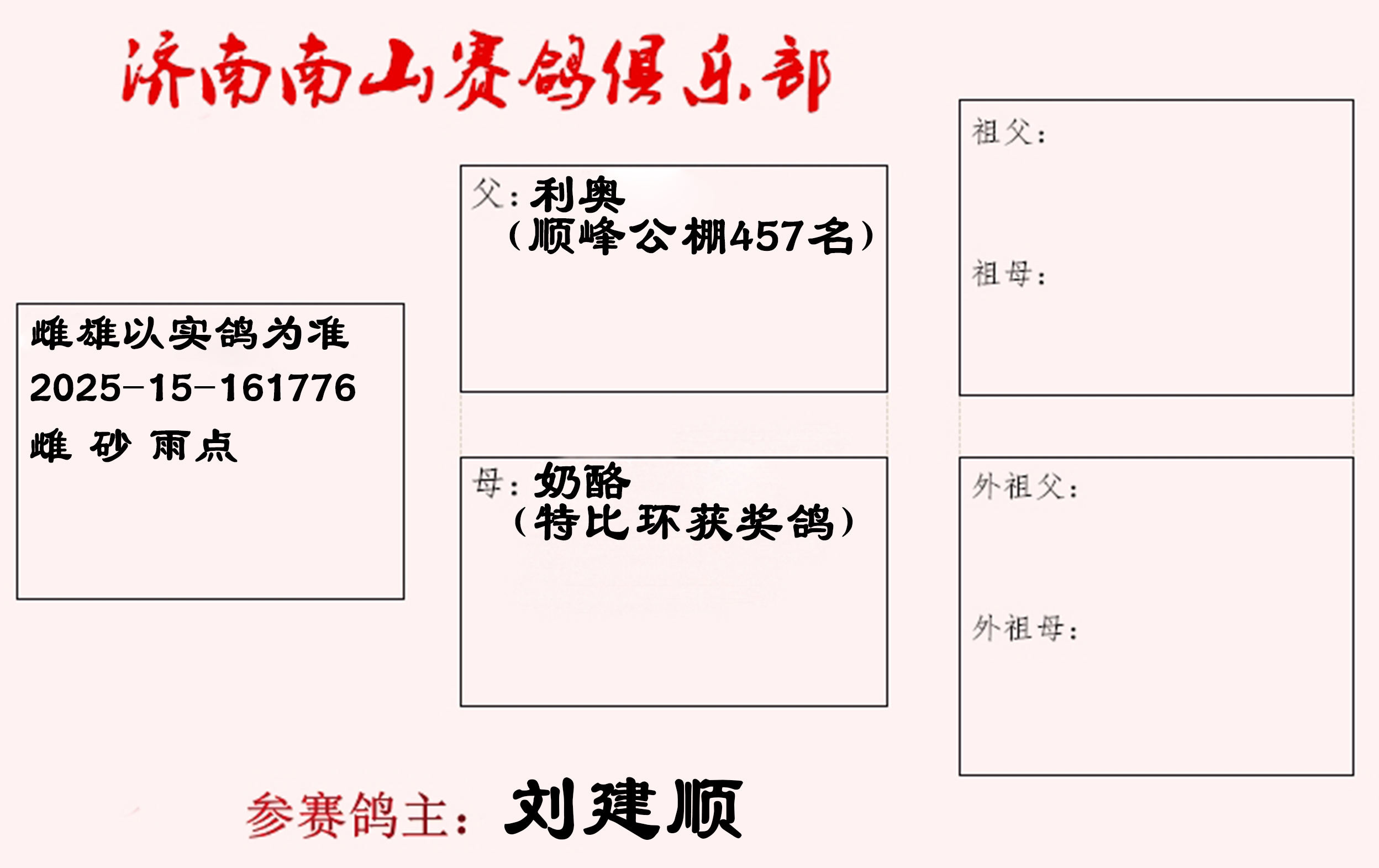 济南南山赛鸽俱乐部

雌雄以实鸽为准
2025-15-161776
雌 砂 雨点

父：利奥
（顺峰公棚457名）

母：奶酪
（特比环获奖鸽）

祖父：

祖母：

外祖父：

外祖母：

参赛鸽主：刘建顺